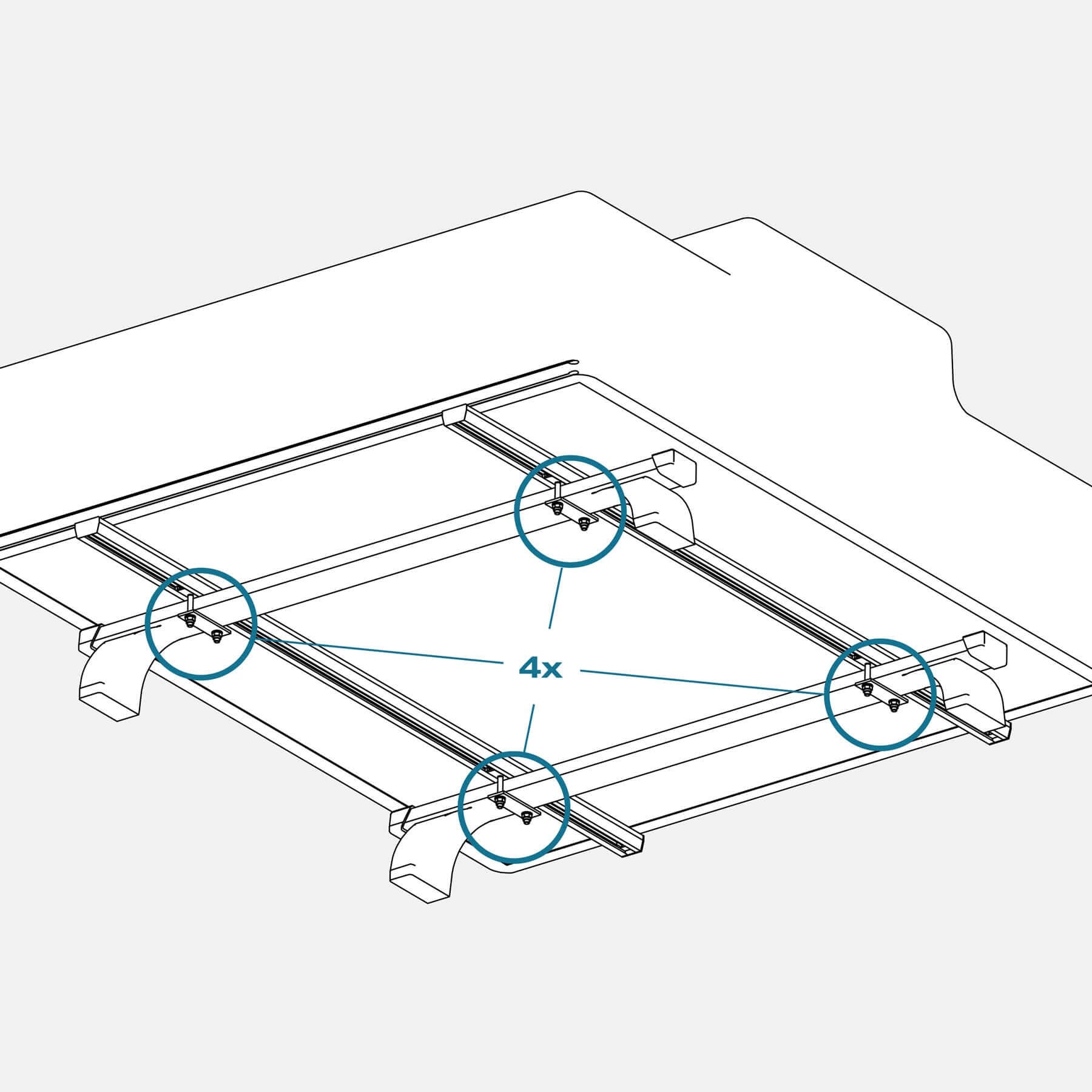 4x